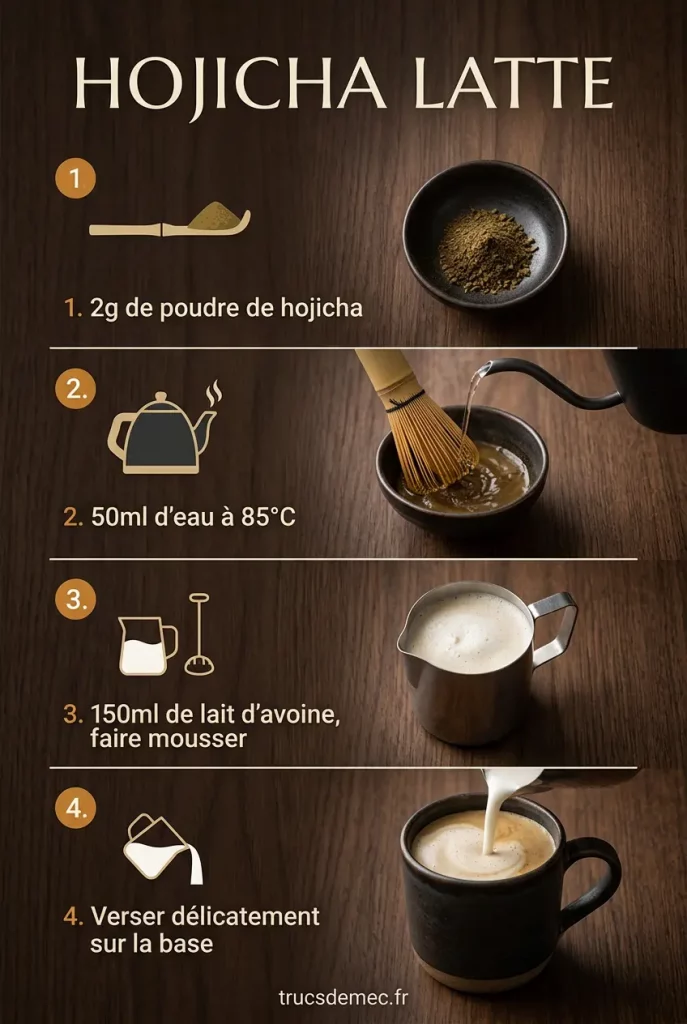 HOJICHA LATTE

1

1. 2g de poudre de hojicha

2.

2. 50ml d'eau à 85°C

3.

3. 150ml de lait d'avoine, faire mousser

4.

4. Verser délicatement sur la base

trucsdemec.fr